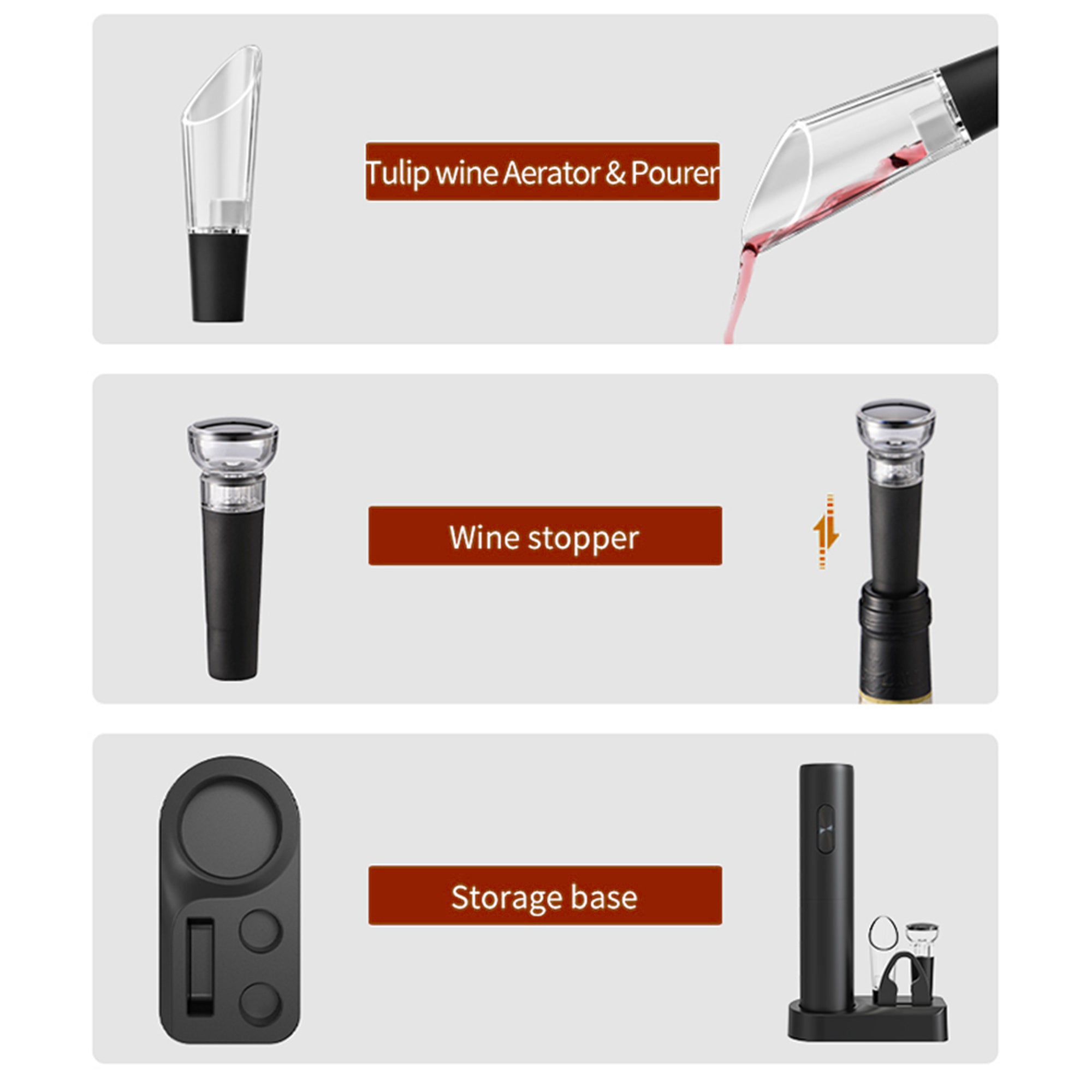 Tulip wine Aerator & Pourer

Wine stopper

Storage base